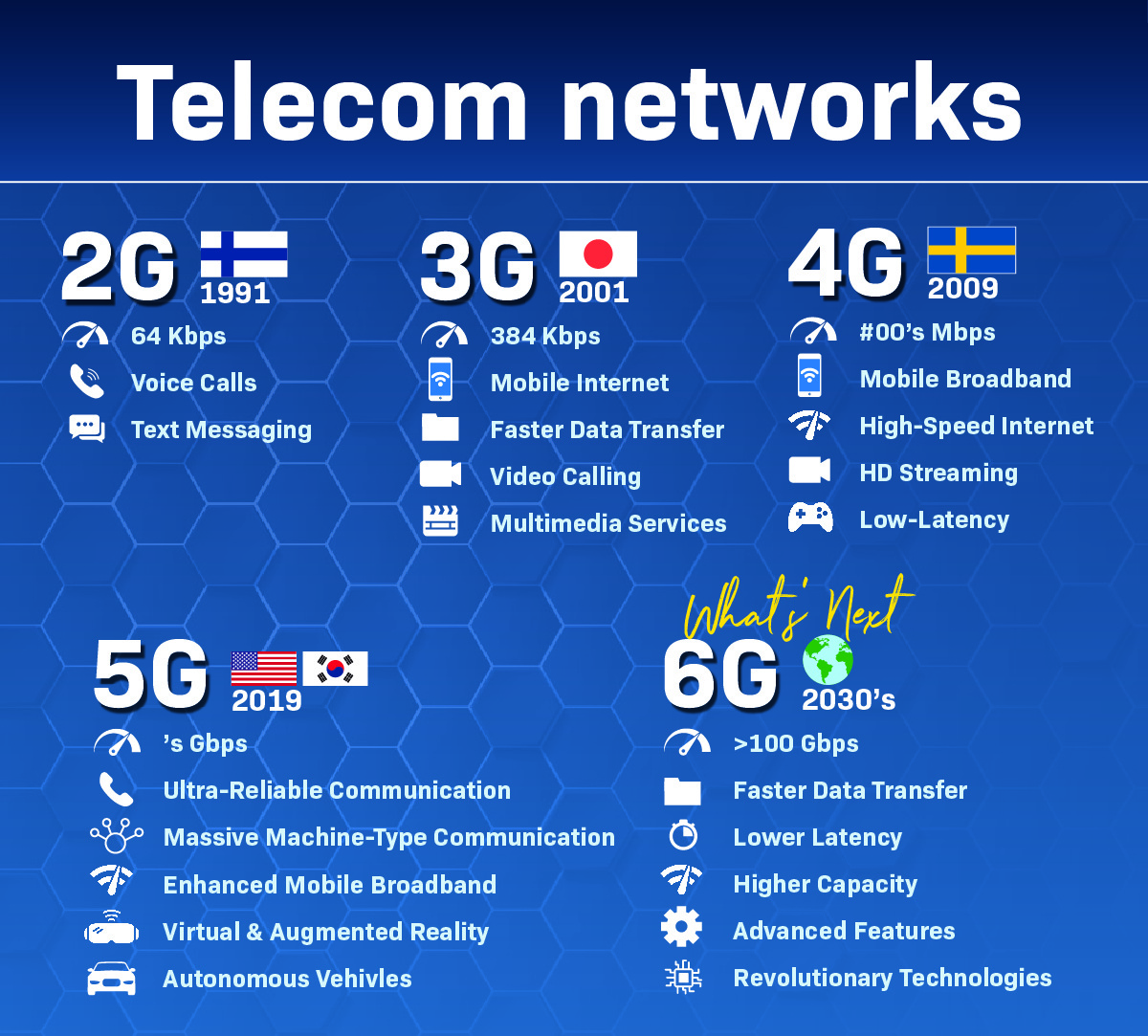 Telecom networks

2G 1991
64 Kbps
Voice Calls
Text Messaging

3G 2001
384 Kbps
Mobile Internet
Faster Data Transfer
Video Calling
Multimedia Services

4G 2009
#00's Mbps
Mobile Broadband
High-Speed Internet
HD Streaming
Low-Latency

5G 2019
's Gbps
Ultra-Reliable Communication
Massive Machine-Type Communication
Enhanced Mobile Broadband
Virtual & Augmented Reality
Autonomous Vehivles

What's Next
6G 2030's
>100 Gbps
Faster Data Transfer
Lower Latency
Higher Capacity
Advanced Features
Revolutionary Technologies